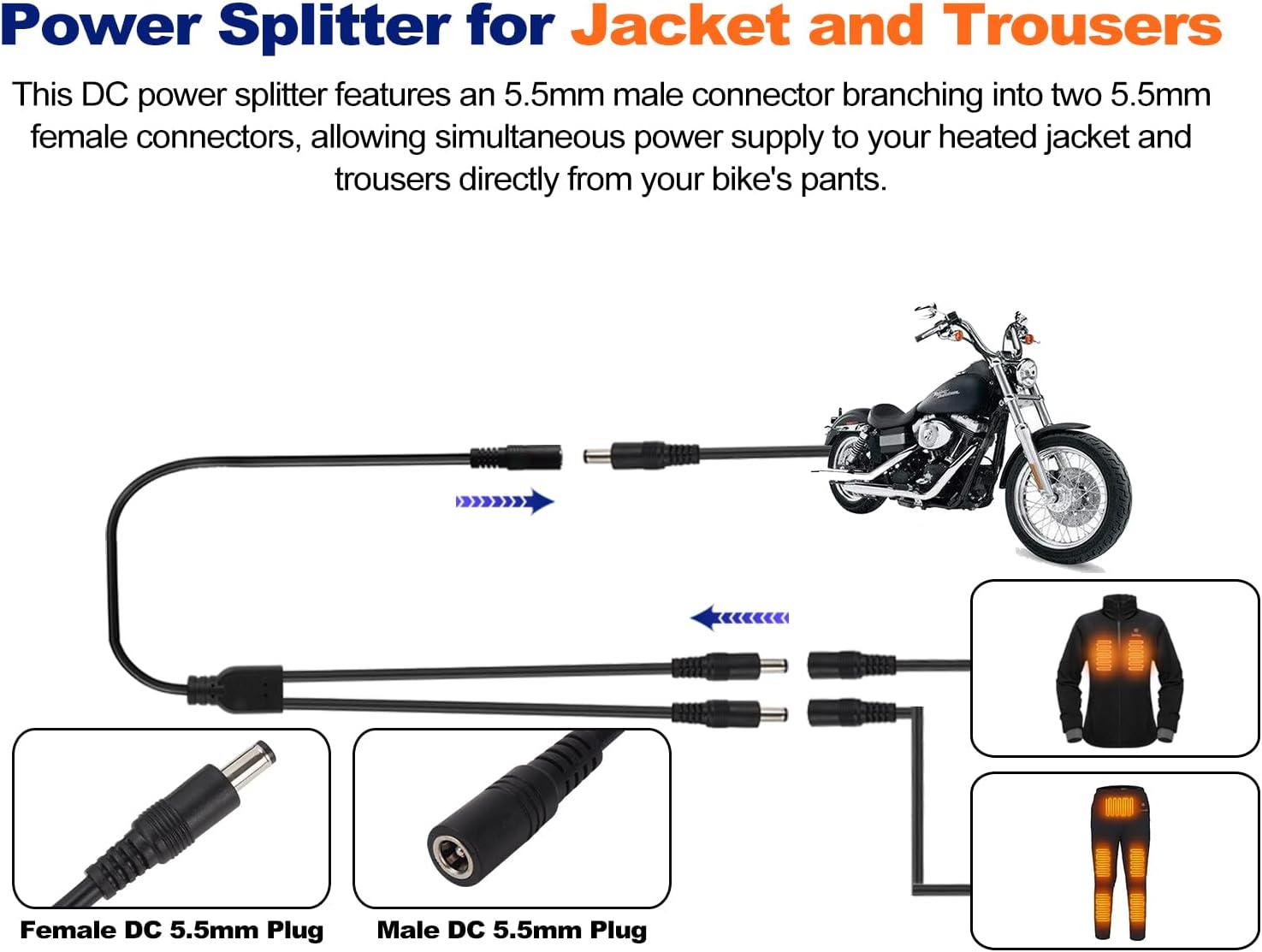 Power Splitter for Jacket and Trousers

This DC power splitter features an 5.5mm male connector branching into two 5.5mm female connectors, allowing simultaneous power supply to your heated jacket and trousers directly from your bike's pants.

Female DC 5.5mm Plug

Male DC 5.5mm Plug